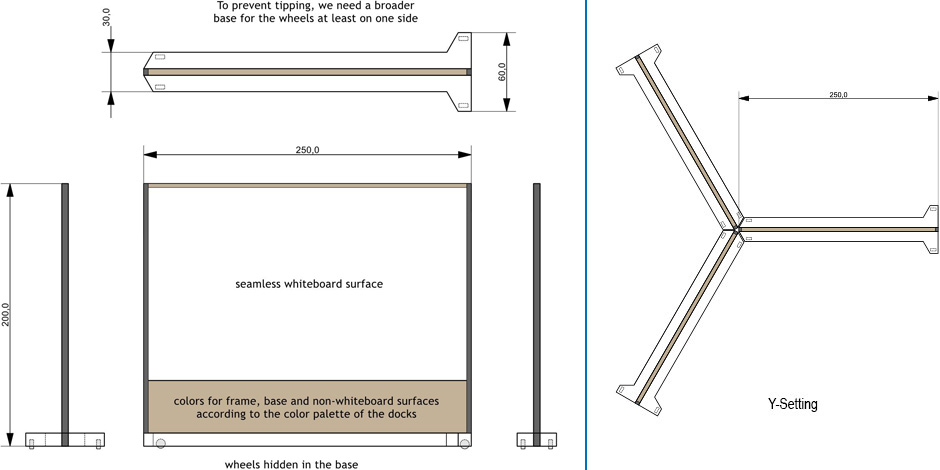 To prevent tipping, we need a broader base for the wheels at least on one side

30,0

60,0

250,0

200,0

seamless whiteboard surface

colors for frame, base and non-whiteboard surfaces according to the color palette of the docks

wheels hidden in the base

250,0

Y-Setting